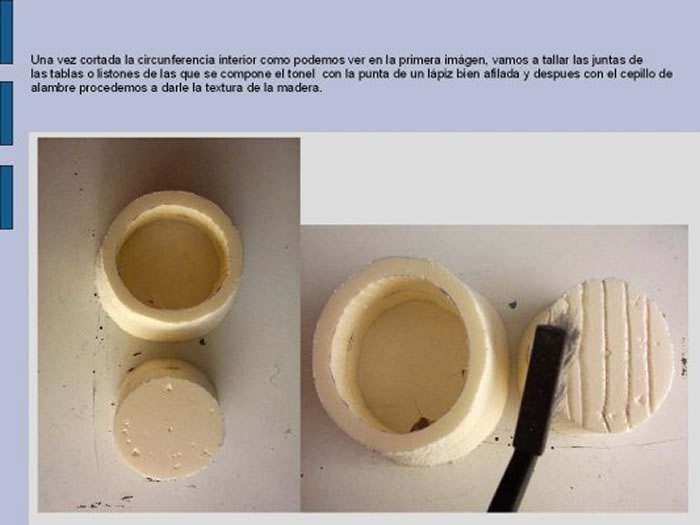 Una vez cortada la circunferencia interior como podemos ver en la primera imágen, vamos a tallar las juntas de las tablas o listones de las que se compone el tonel con la punta de un lápiz bien afilada y despues con el cepillo de alambre procedemos a darle la textura de la madera.